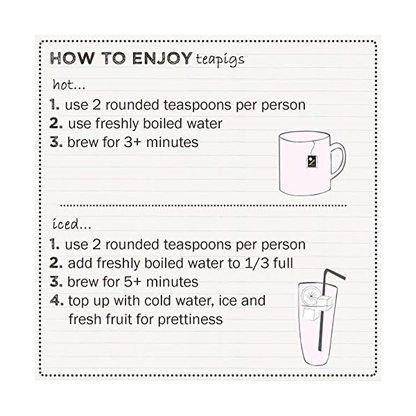 HOW TO ENJOY teapigs

hot...

1. use 2 rounded teaspoons per person
2. use freshly boiled water
3. brew for 3+ minutes

iced...

1. use 2 rounded teaspoons per person
2. add freshly boiled water to 1/3 full
3. brew for 5+ minutes
4. top up with cold water, ice and fresh fruit for prettiness