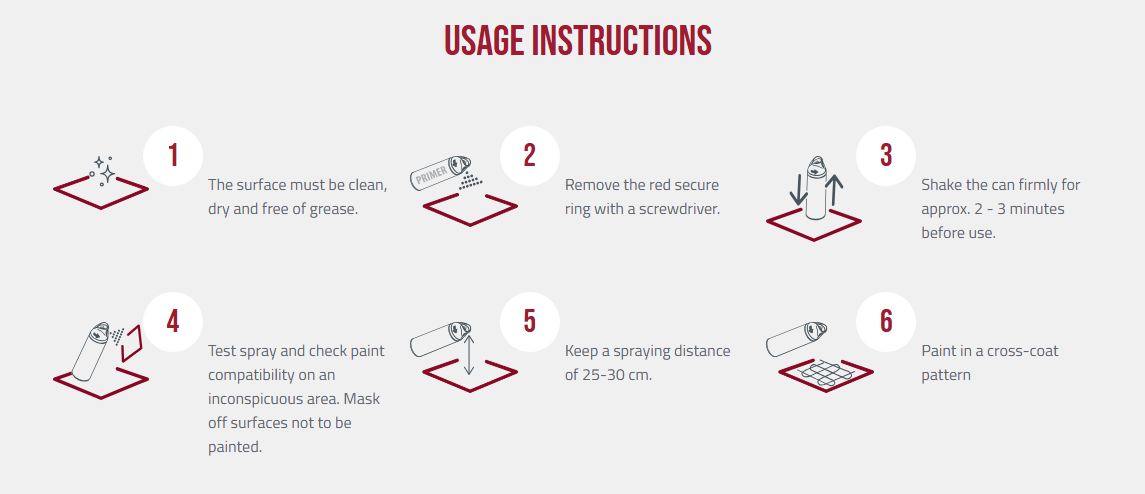 USAGE INSTRUCTIONS

1
The surface must be clean, dry and free of grease.

PRIMER
2
Remove the red secure ring with a screwdriver.

3
Shake the can firmly for approx. 2 - 3 minutes before use.

4
Test spray and check paint compatibility on an inconspicuous area. Mask off surfaces not to be painted.

5
Keep a spraying distance of 25-30 cm.

6
Paint in a cross-coat pattern