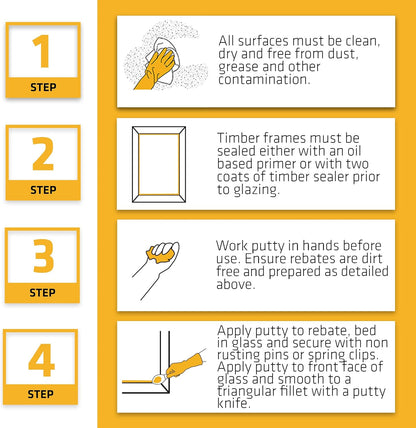 1
STEP

All surfaces must be clean, dry and free from dust, grease and other contamination.

2
STEP

Timber frames must be sealed either with an oil based primer or with two coats of timber sealer prior to glazing.

3
STEP

Work putty in hands before use. Ensure rebates are dirt free and prepared as detailed above.

4
STEP

Apply putty to rebate, bed in glass and secure with non rusting pins or spring clips. Apply putty to front face of glass and smooth to a triangular fillet with a putty knife.