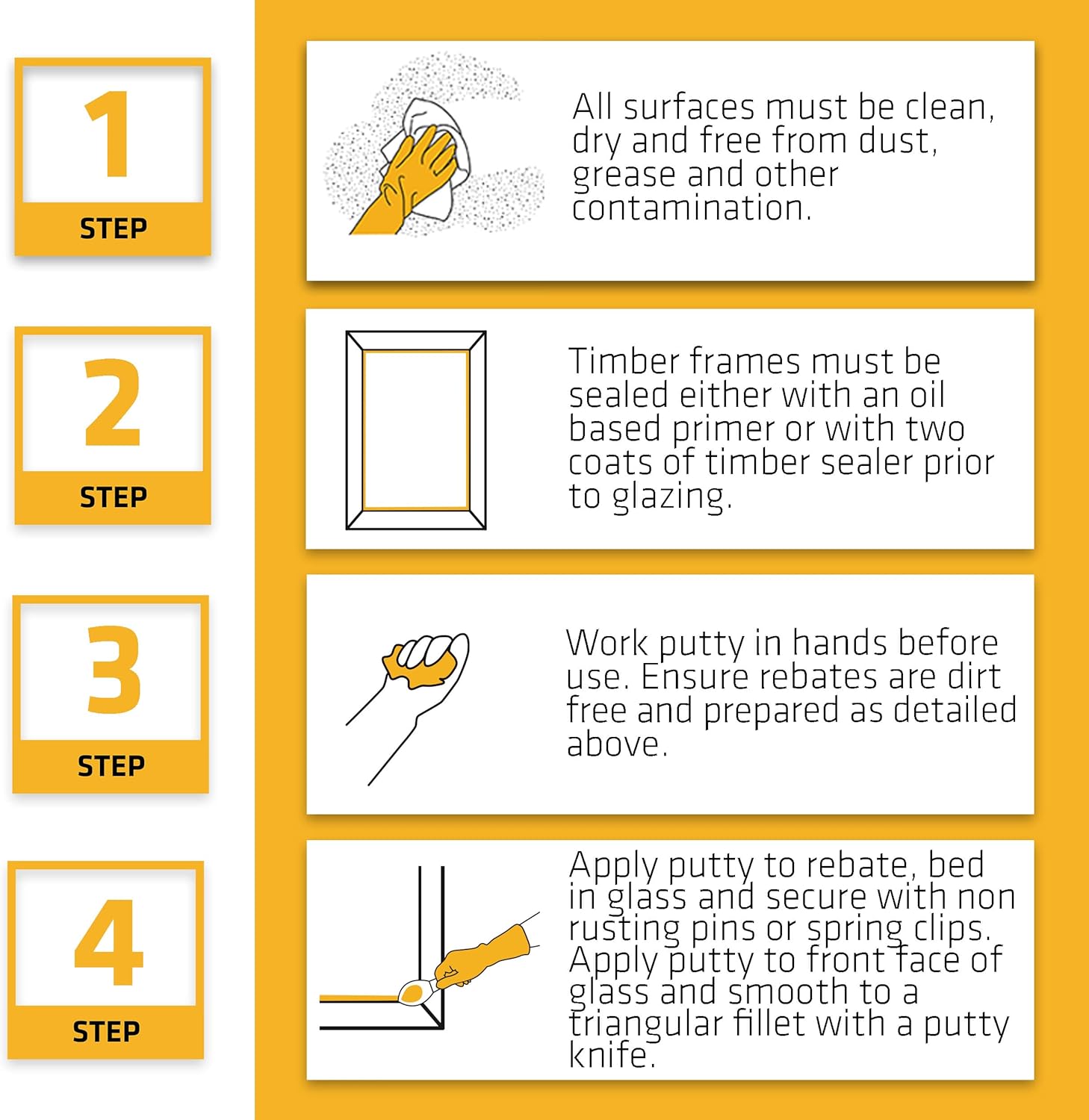 1
STEP

All surfaces must be clean, dry and free from dust, grease and other contamination.

2
STEP

Timber frames must be sealed either with an oil based primer or with two coats of timber sealer prior to glazing.

3
STEP

Work putty in hands before use. Ensure rebates are dirt free and prepared as detailed above.

4
STEP

Apply putty to rebate, bed in glass and secure with non rusting pins or spring clips. Apply putty to front face of glass and smooth to a triangular fillet with a putty knife.