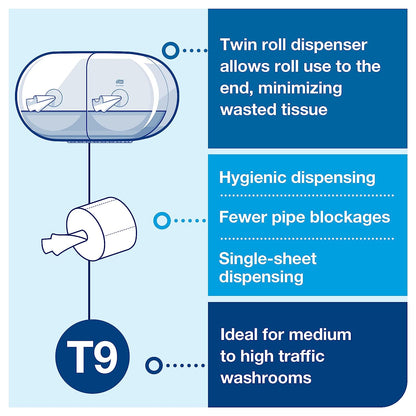 Twin roll dispenser allows roll use to the end, minimizing wasted tissue

Hygienic dispensing

Fewer pipe blockages

Single-sheet dispensing

T9

Ideal for medium to high traffic washrooms