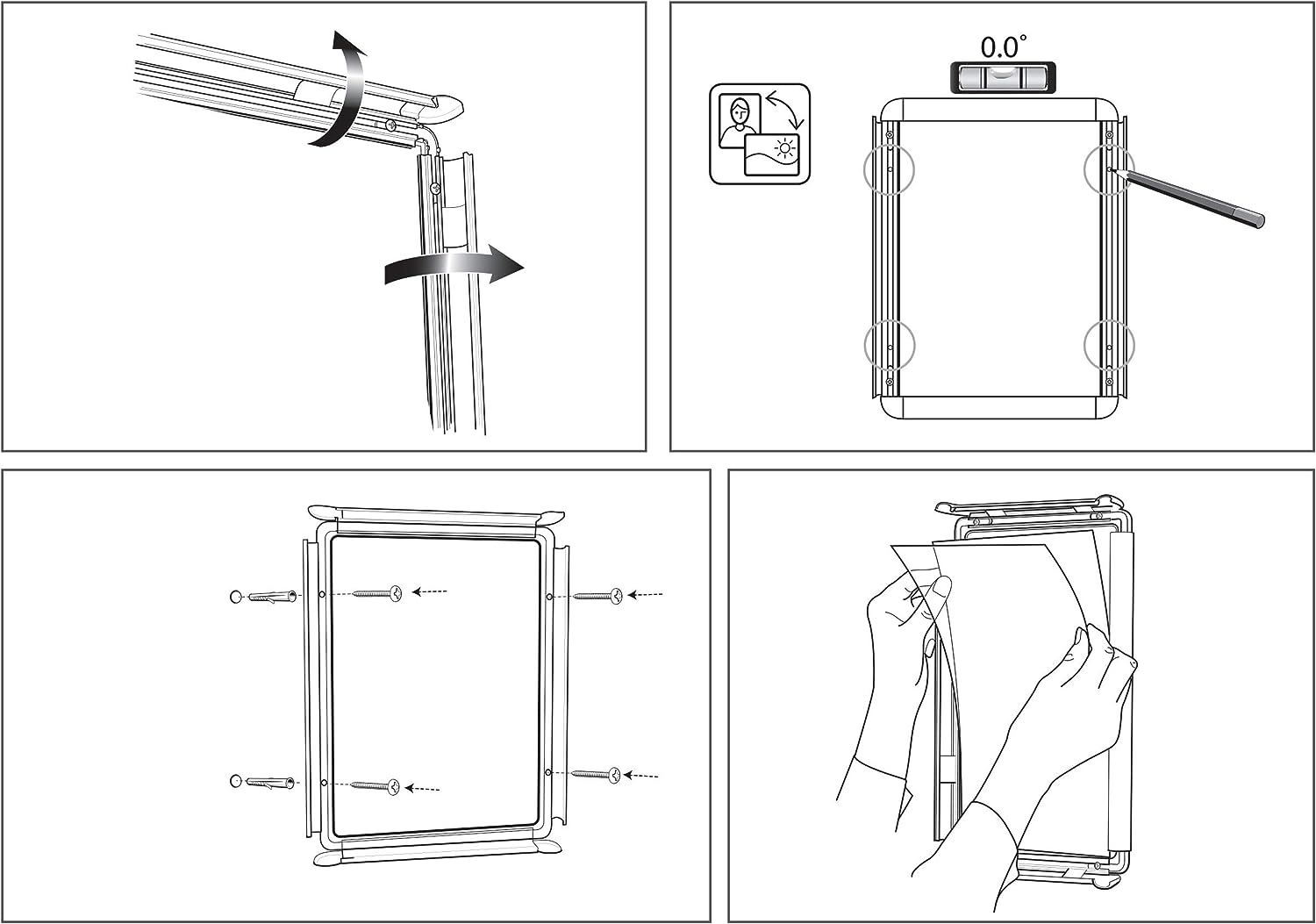 0.0°