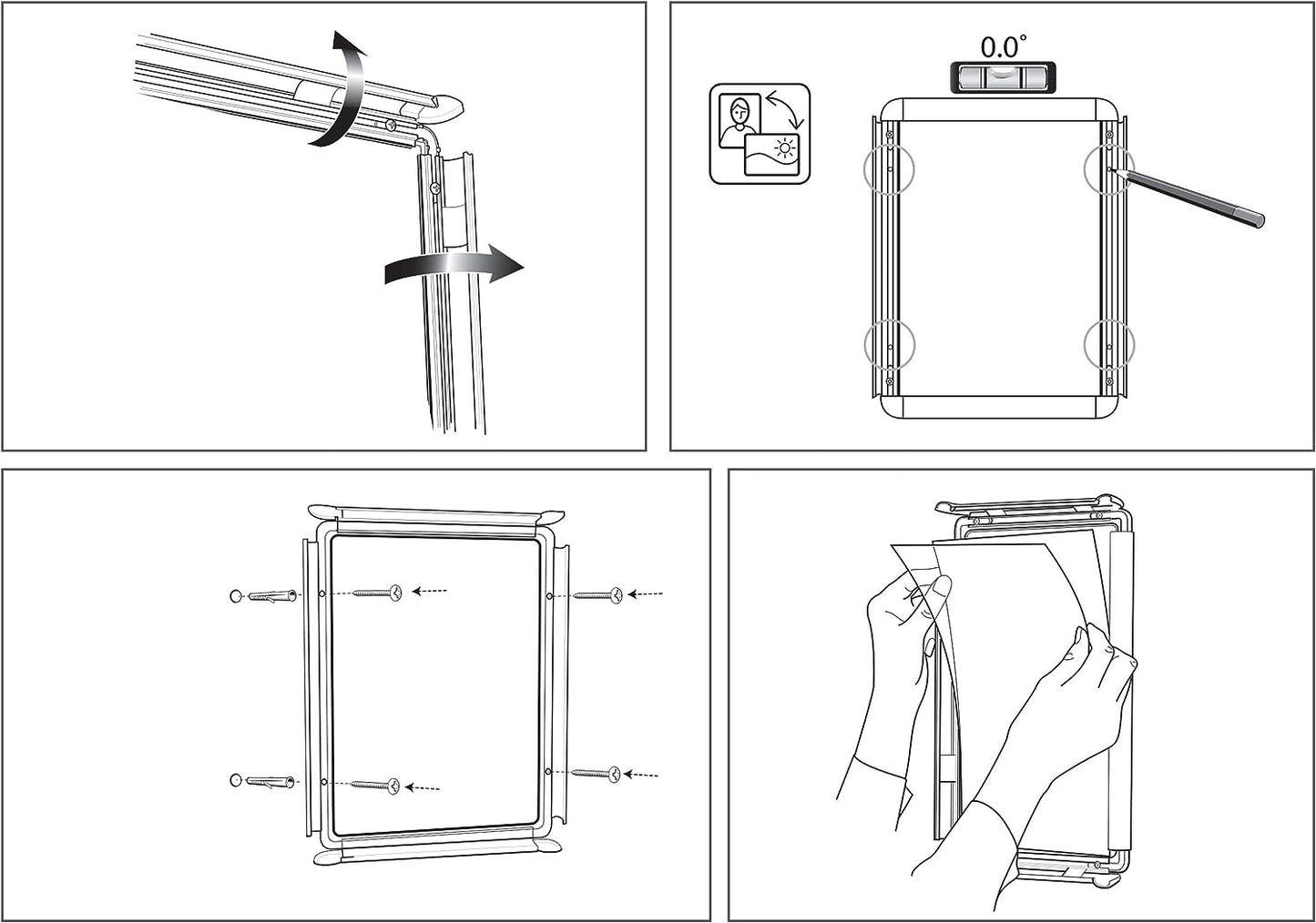 0.0°