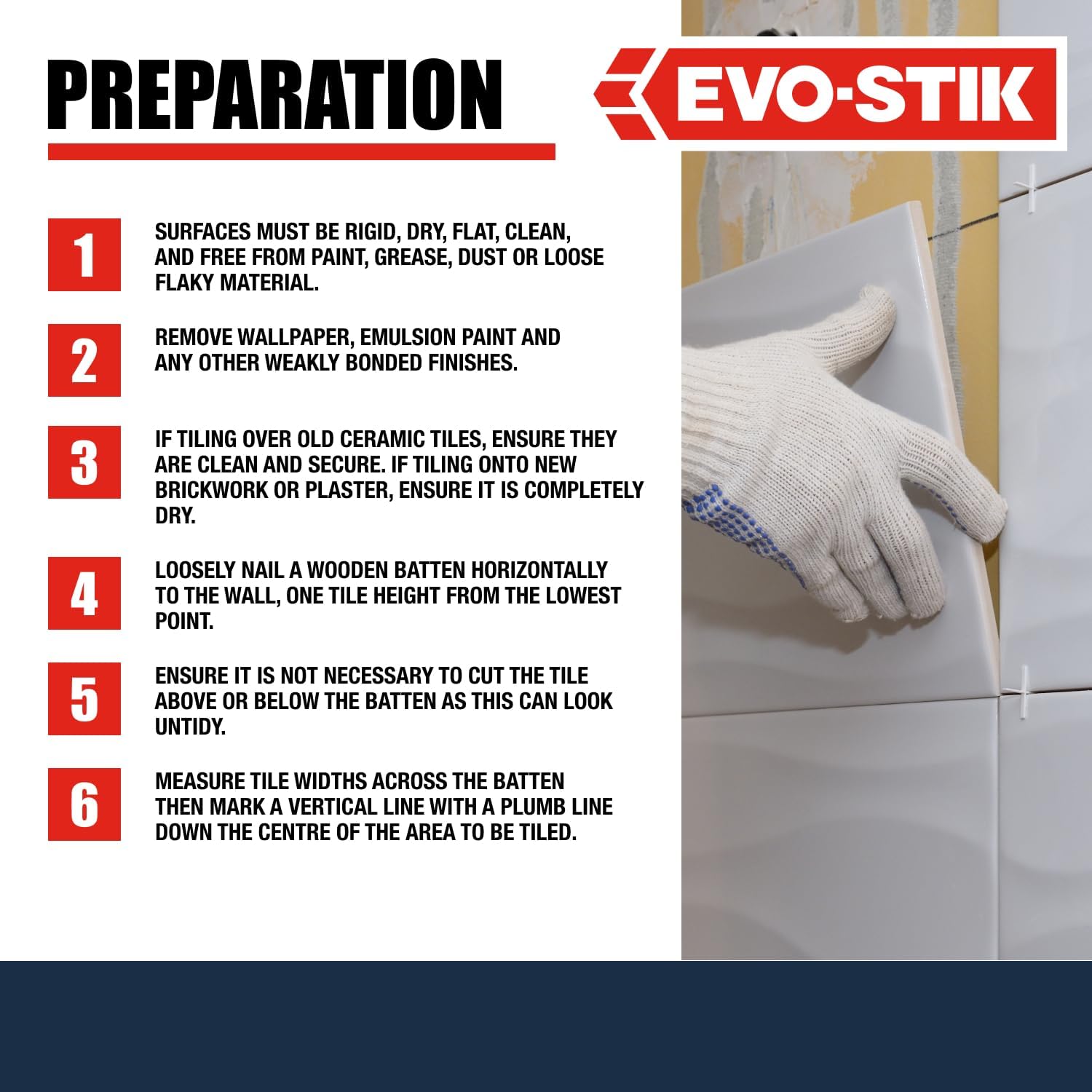 PREPARATION

EVO-STIK

1
SURFACES MUST BE RIGID, DRY, FLAT, CLEAN, AND FREE FROM PAINT, GREASE, DUST OR LOOSE FLAKY MATERIAL.

2
REMOVE WALLPAPER, EMULSION PAINT AND ANY OTHER WEAKLY BONDED FINISHES.

3
IF TILING OVER OLD CERAMIC TILES, ENSURE THEY ARE CLEAN AND SECURE. IF TILING ONTO NEW BRICKWORK OR PLASTER, ENSURE IT IS COMPLETELY DRY.

4
LOOSELY NAIL A WOODEN BATTEN HORIZONTALLY TO THE WALL, ONE TILE HEIGHT FROM THE LOWEST POINT.

5
ENSURE IT IS NOT NECESSARY TO CUT THE TILE ABOVE OR BELOW THE BATTEN AS THIS CAN LOOK UNTIDY.

6
MEASURE TILE WIDTHS ACROSS THE BATTEN THEN MARK A VERTICAL LINE WITH A PLUMB LINE DOWN THE CENTRE OF THE AREA TO BE TILED.