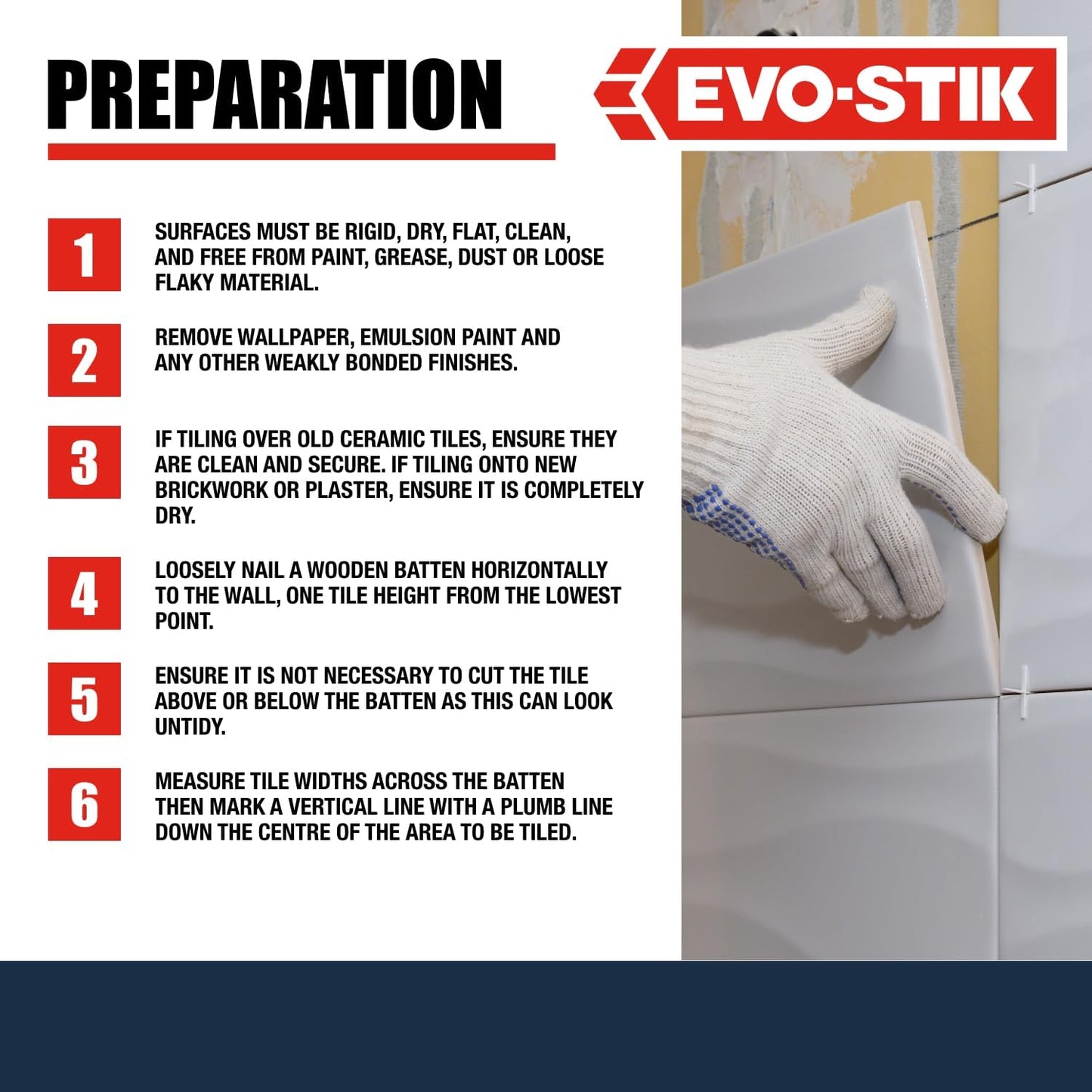 PREPARATION

EVO-STIK

1 SURFACES MUST BE RIGID, DRY, FLAT, CLEAN, AND FREE FROM PAINT, GREASE, DUST OR LOOSE FLAKY MATERIAL.

2 REMOVE WALLPAPER, EMULSION PAINT AND ANY OTHER WEAKLY BONDED FINISHES.

3 IF TILING OVER OLD CERAMIC TILES, ENSURE THEY ARE CLEAN AND SECURE. IF TILING ONTO NEW BRICKWORK OR PLASTER, ENSURE IT IS COMPLETELY DRY.

4 LOOSELY NAIL A WOODEN BATTEN HORIZONTALLY TO THE WALL, ONE TILE HEIGHT FROM THE LOWEST POINT.

5 ENSURE IT IS NOT NECESSARY TO CUT THE TILE ABOVE OR BELOW THE BATTEN AS THIS CAN LOOK UNTIDY.

6 MEASURE TILE WIDTHS ACROSS THE BATTEN THEN MARK A VERTICAL LINE WITH A PLUMB LINE DOWN THE CENTRE OF THE AREA TO BE TILED.