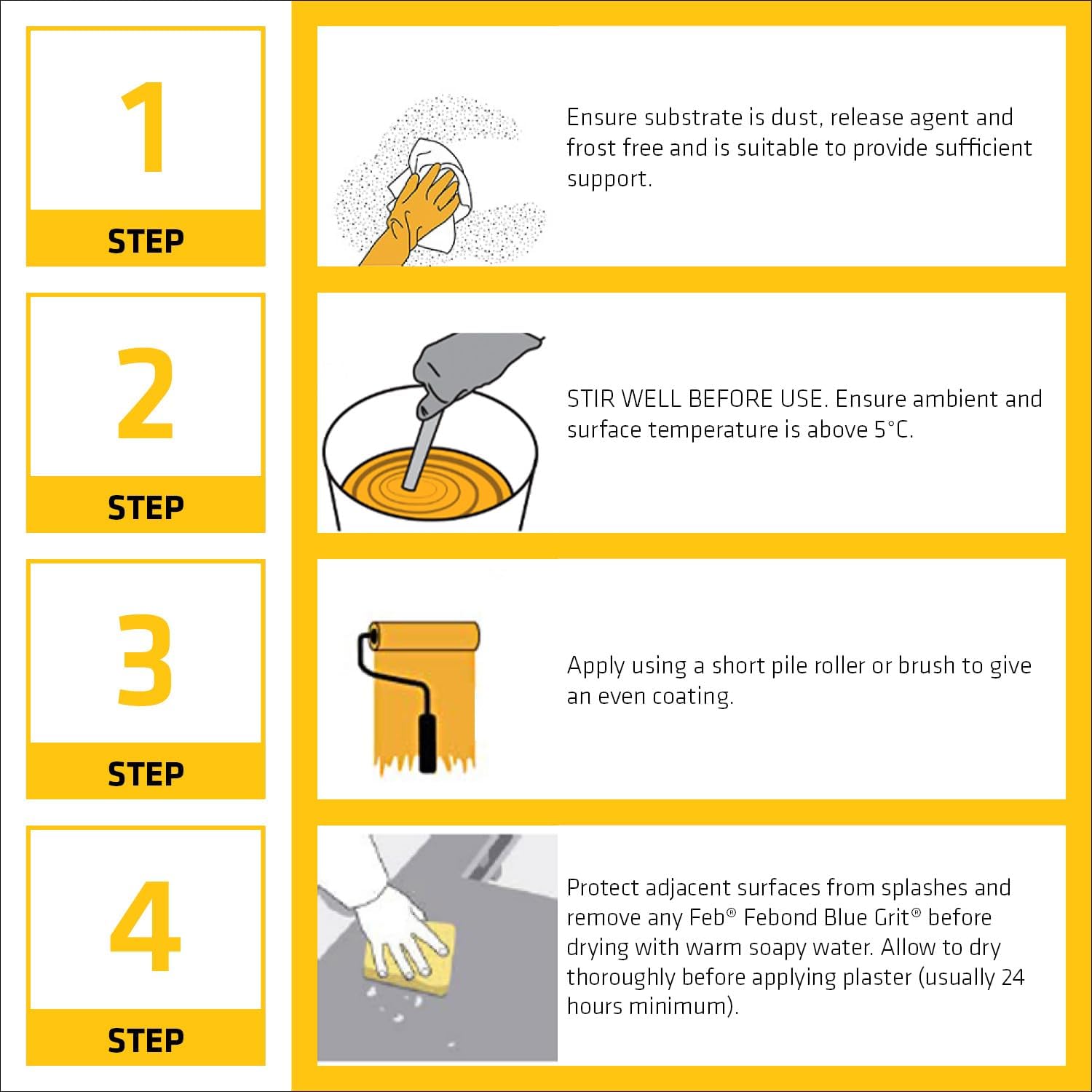 1

STEP

Ensure substrate is dust, release agent and frost free and is suitable to provide sufficient support.

2

STEP

STIR WELL BEFORE USE. Ensure ambient and surface temperature is above 5°C.

3

STEP

Apply using a short pile roller or brush to give an even coating.

4

STEP

Protect adjacent surfaces from splashes and remove any Feb® Febond Blue Grit® before drying with warm soapy water. Allow to dry thoroughly before applying plaster (usually 24 hours minimum).