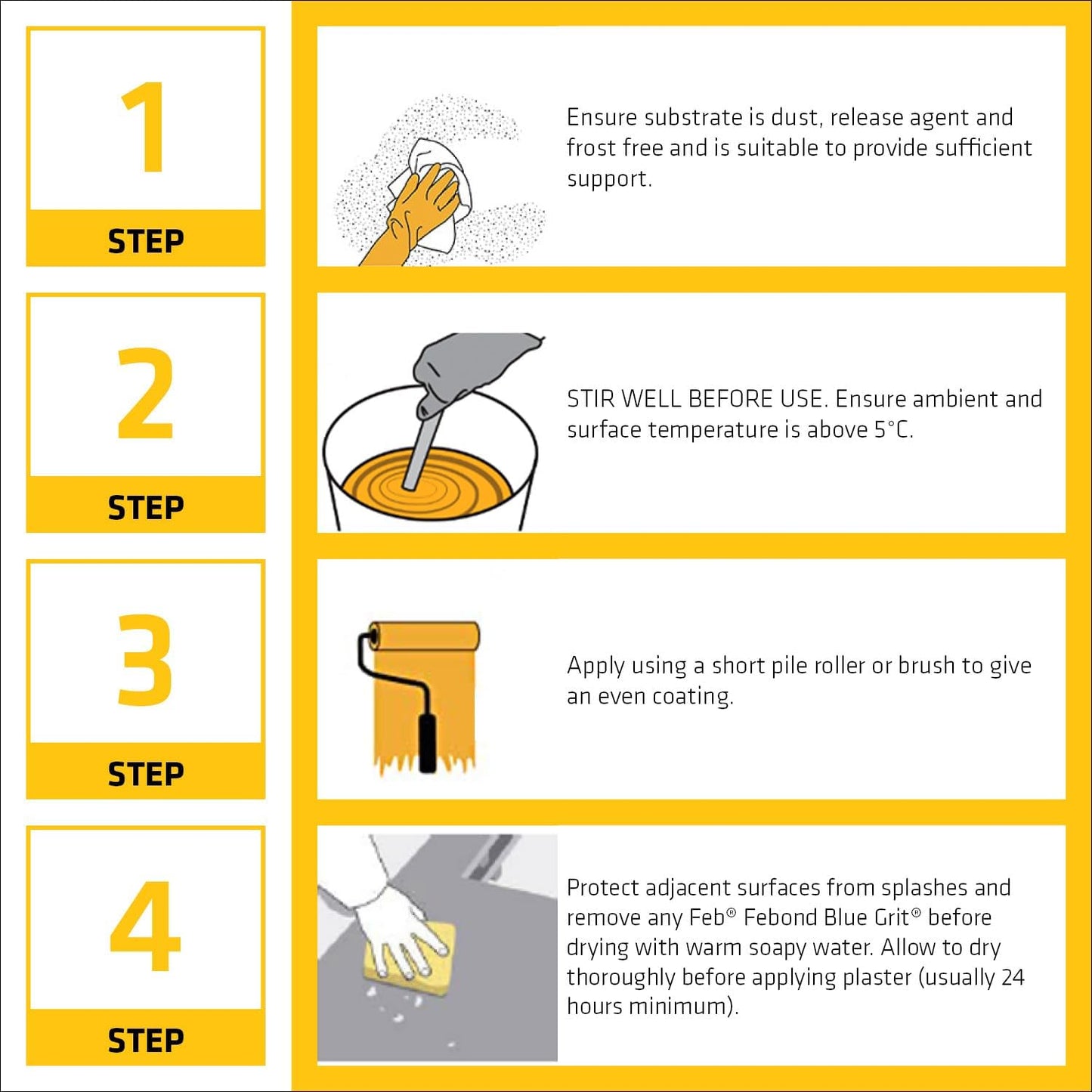 1

STEP

Ensure substrate is dust, release agent and frost free and is suitable to provide sufficient support.

2

STEP

STIR WELL BEFORE USE. Ensure ambient and surface temperature is above 5°C.

3

STEP

Apply using a short pile roller or brush to give an even coating.

4

STEP

Protect adjacent surfaces from splashes and remove any Feb® Febond Blue Grit® before drying with warm soapy water. Allow to dry thoroughly before applying plaster (usually 24 hours minimum).