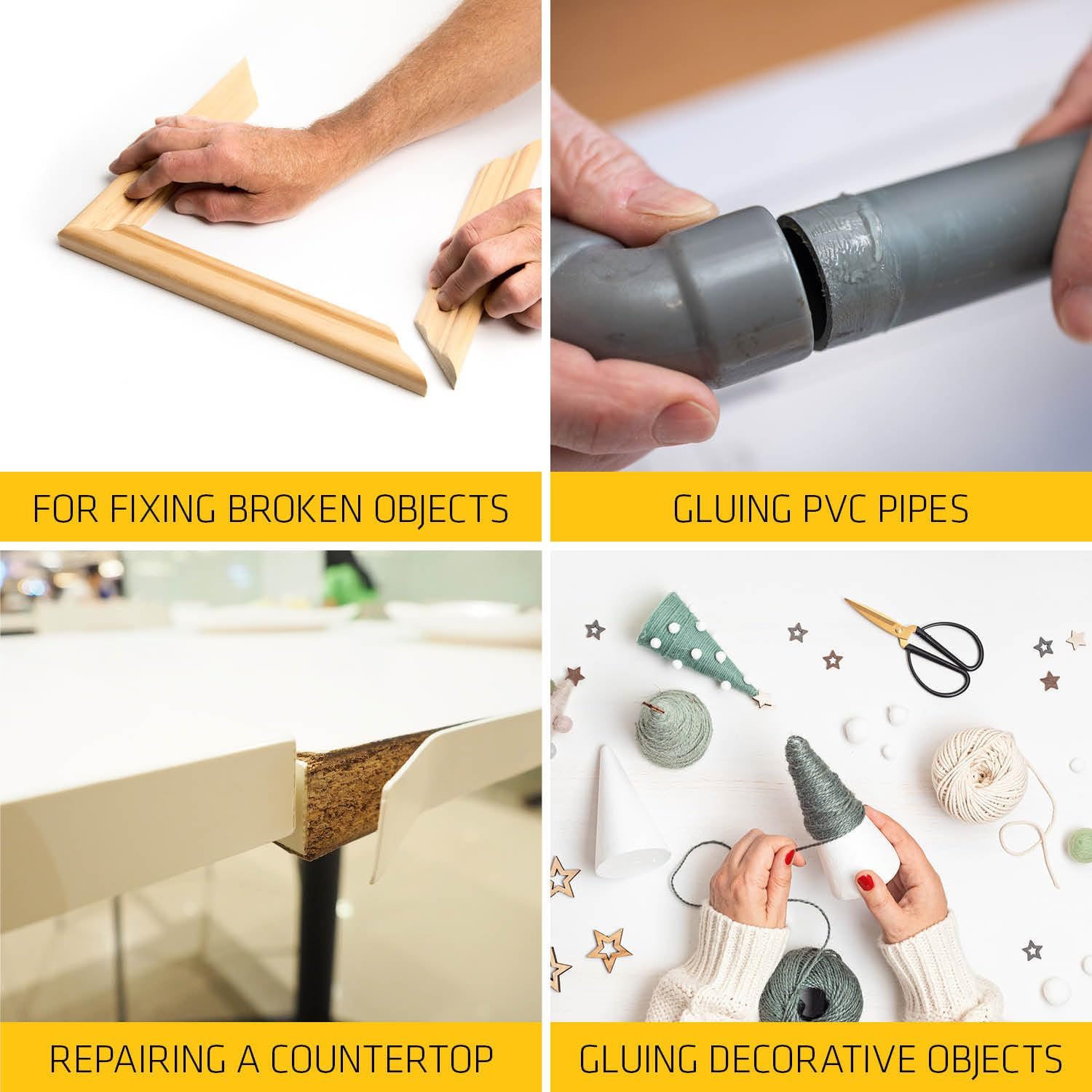 FOR FIXING BROKEN OBJECTS

GLUING PVC PIPES

REPAIRING A COUNTERTOP

GLUING DECORATIVE OBJECTS