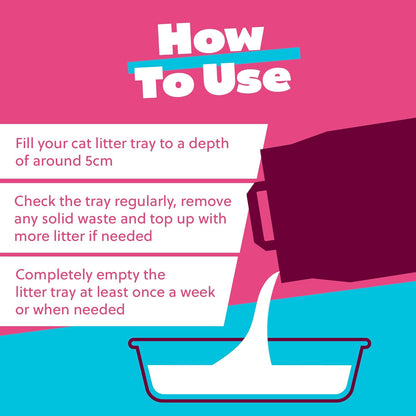 How To Use

Fill your cat litter tray to a depth of around 5cm

Check the tray regularly, remove any solid waste and top up with more litter if needed

Completely empty the litter tray at least once a week or when needed