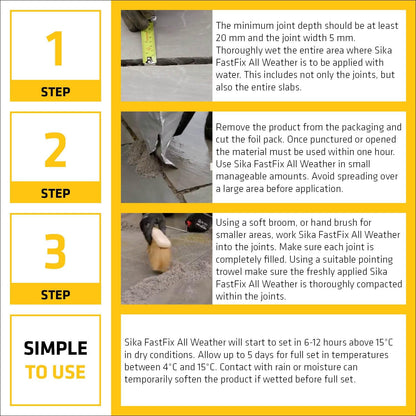 1

STEP

The minimum joint depth should be at least 20 mm and the joint width 5 mm. Thoroughly wet the entire area where Sika FastFix All Weather is to be applied with water. This includes not only the joints, but also the entire slabs.

2

STEP

Remove the product from the packaging and cut the foil pack. Once punctured or opened the material must be used within one hour. Use Sika FastFix All Weather in small manageable amounts. Avoid spreading over a large area before application.

3

STEP

Using a soft broom, or hand brush for smaller areas, work Sika FastFix All Weather into the joints. Make sure each joint is completely filled. Using a suitable pointing trowel make sure the freshly applied Sika FastFix All Weather is thoroughly compacted within the joints.

SIMPLE
TO USE

Sika FastFix All Weather will start to set in 6-12 hours above 15°C in dry conditions. Allow up to 5 days for full set in temperatures between 4°C and 15°C. Contact with rain or moisture can temporarily soften the product if wetted before full set.