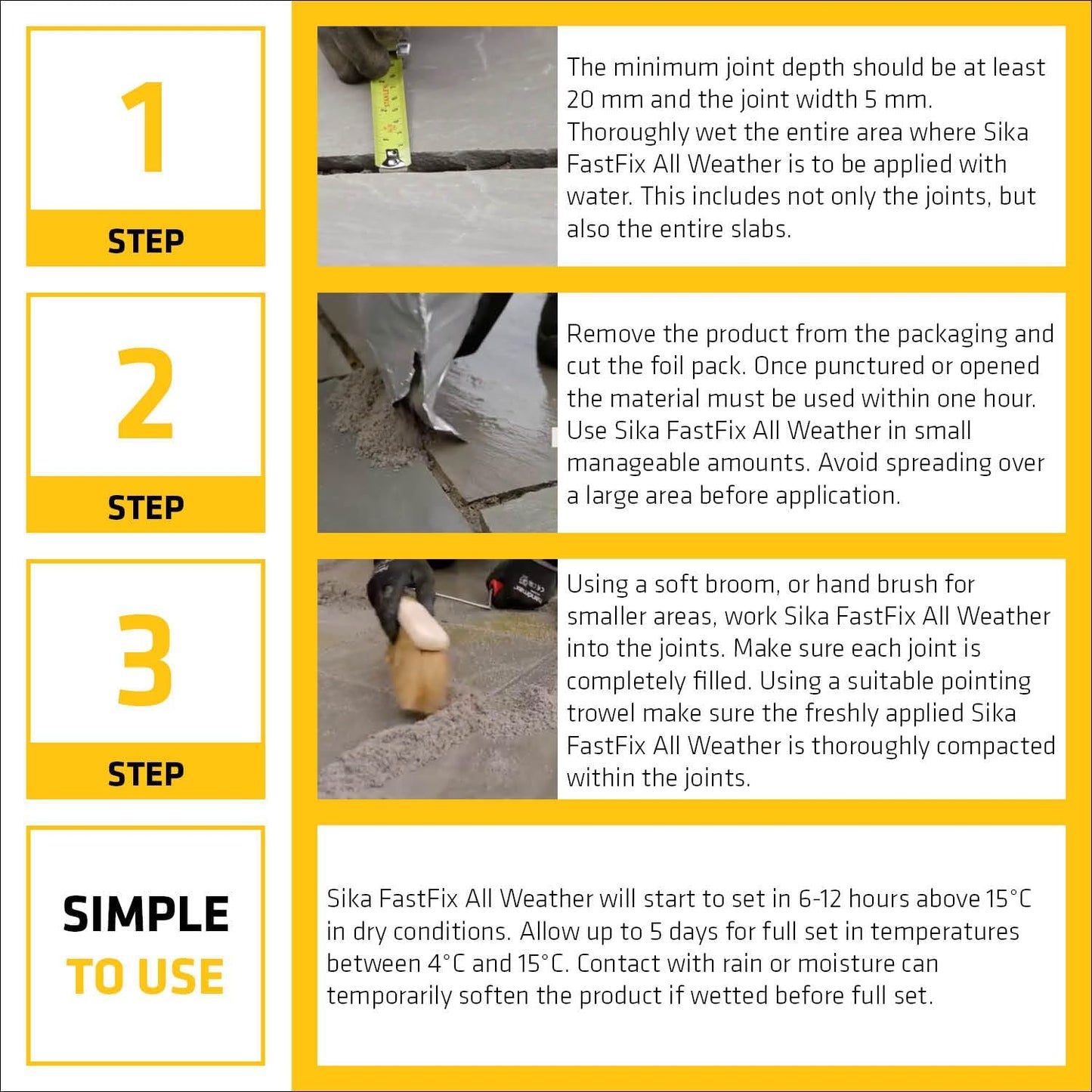 1

STEP

The minimum joint depth should be at least 20 mm and the joint width 5 mm. Thoroughly wet the entire area where Sika FastFix All Weather is to be applied with water. This includes not only the joints, but also the entire slabs.

2

STEP

Remove the product from the packaging and cut the foil pack. Once punctured or opened the material must be used within one hour. Use Sika FastFix All Weather in small manageable amounts. Avoid spreading over a large area before application.

3

STEP

Using a soft broom, or hand brush for smaller areas, work Sika FastFix All Weather into the joints. Make sure each joint is completely filled. Using a suitable pointing trowel make sure the freshly applied Sika FastFix All Weather is thoroughly compacted within the joints.

SIMPLE
TO USE

Sika FastFix All Weather will start to set in 6-12 hours above 15°C in dry conditions. Allow up to 5 days for full set in temperatures between 4°C and 15°C. Contact with rain or moisture can temporarily soften the product if wetted before full set.