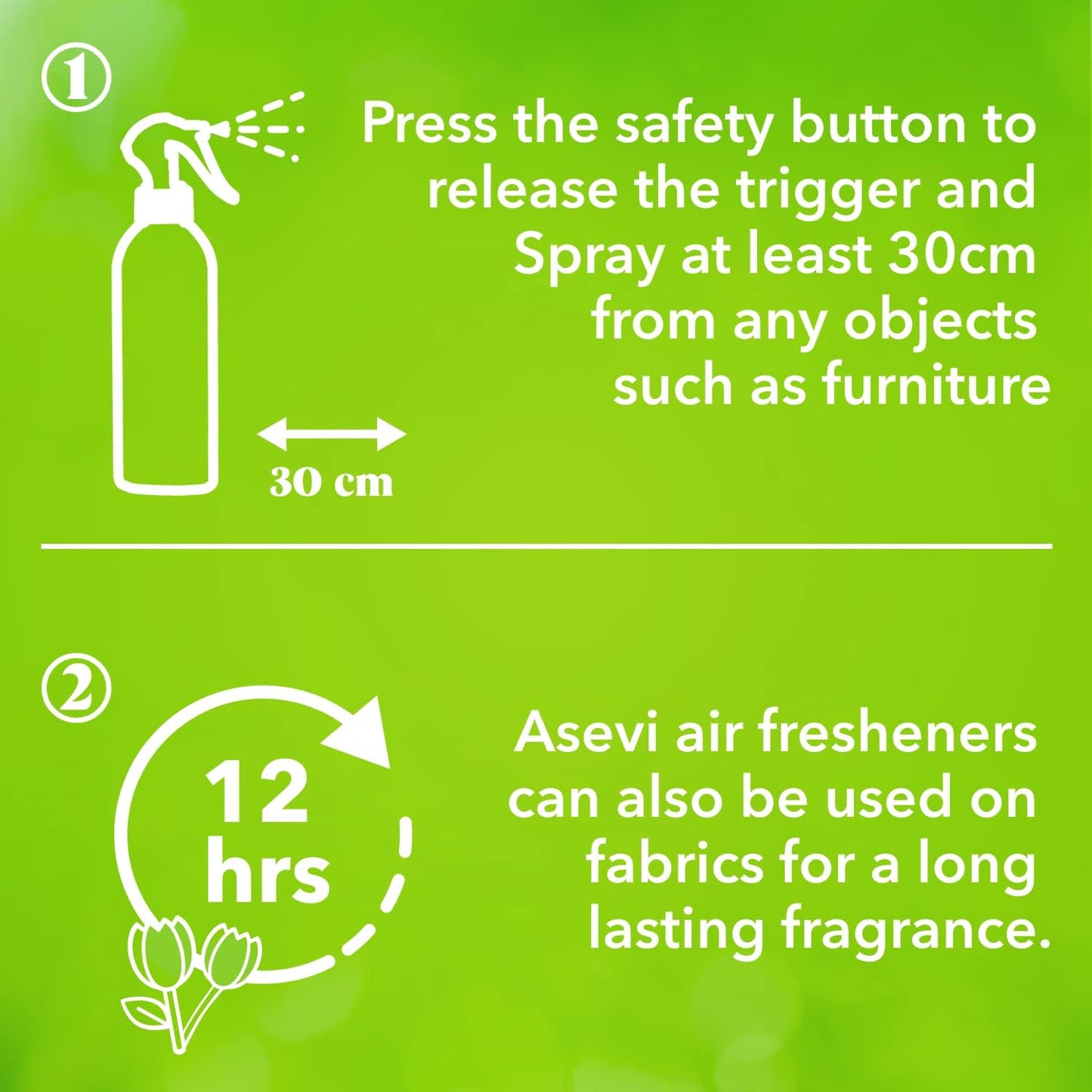 ①

Press the safety button to release the trigger and Spray at least 30cm from any objects such as furniture

30 cm

②

12 hrs

Asevi air fresheners can also be used on fabrics for a long lasting fragrance.