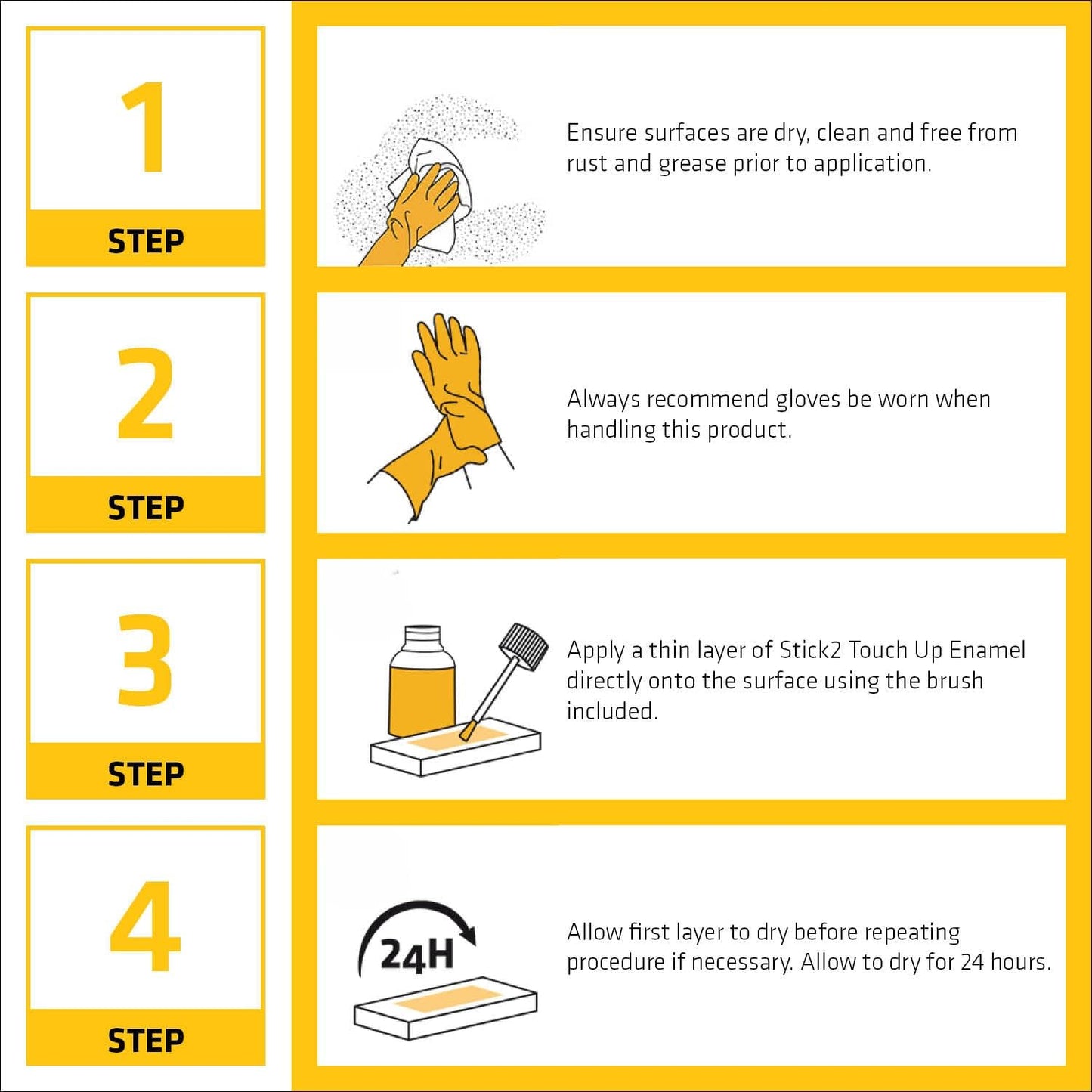 1

STEP

Ensure surfaces are dry, clean and free from rust and grease prior to application.

2

STEP

Always recommend gloves be worn when handling this product.

3

STEP

Apply a thin layer of Stick2 Touch Up Enamel directly onto the surface using the brush included.

4

STEP

24H

Allow first layer to dry before repeating procedure if necessary. Allow to dry for 24 hours.