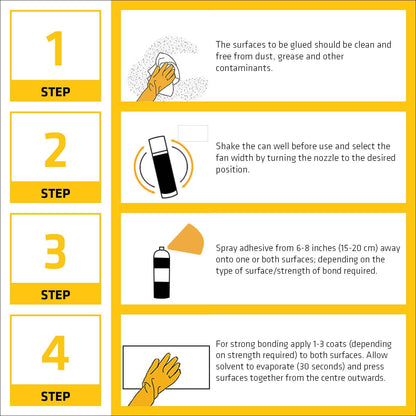 1
STEP

The surfaces to be glued should be clean and free from dust, grease and other contaminants.

2
STEP

Shake the can well before use and select the fan width by turning the nozzle to the desired position.

3
STEP

Spray adhesive from 6-8 inches (15-20 cm) away onto one or both surfaces; depending on the type of surface/strength of bond required.

4
STEP

For strong bonding apply 1-3 coats (depending on strength required) to both surfaces. Allow solvent to evaporate (30 seconds) and press surfaces together from the centre outwards.