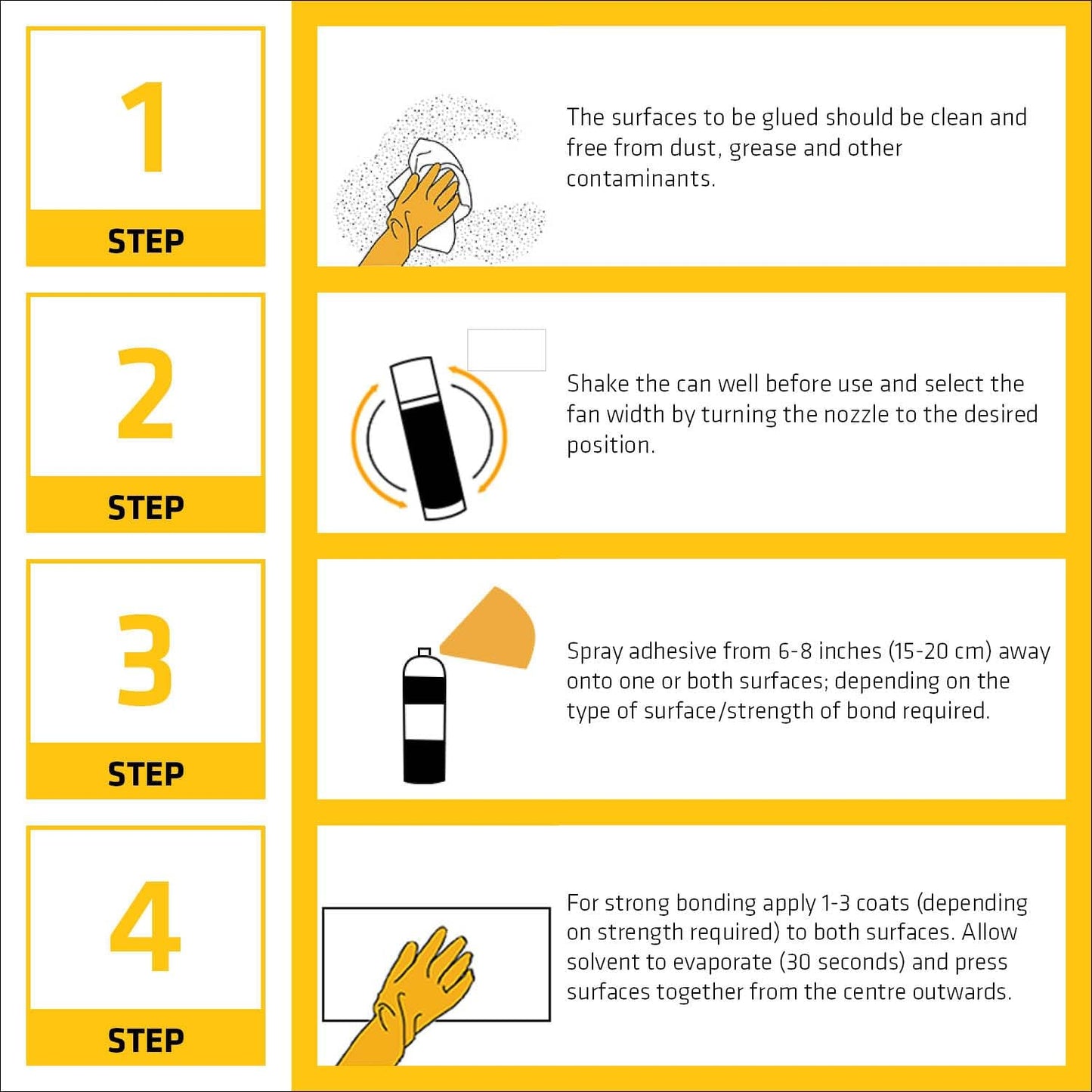 1

STEP

The surfaces to be glued should be clean and free from dust, grease and other contaminants.

2

STEP

Shake the can well before use and select the fan width by turning the nozzle to the desired position.

3

STEP

Spray adhesive from 6-8 inches (15-20 cm) away onto one or both surfaces; depending on the type of surface/strength of bond required.

4

STEP

For strong bonding apply 1-3 coats (depending on strength required) to both surfaces. Allow solvent to evaporate (30 seconds) and press surfaces together from the centre outwards.