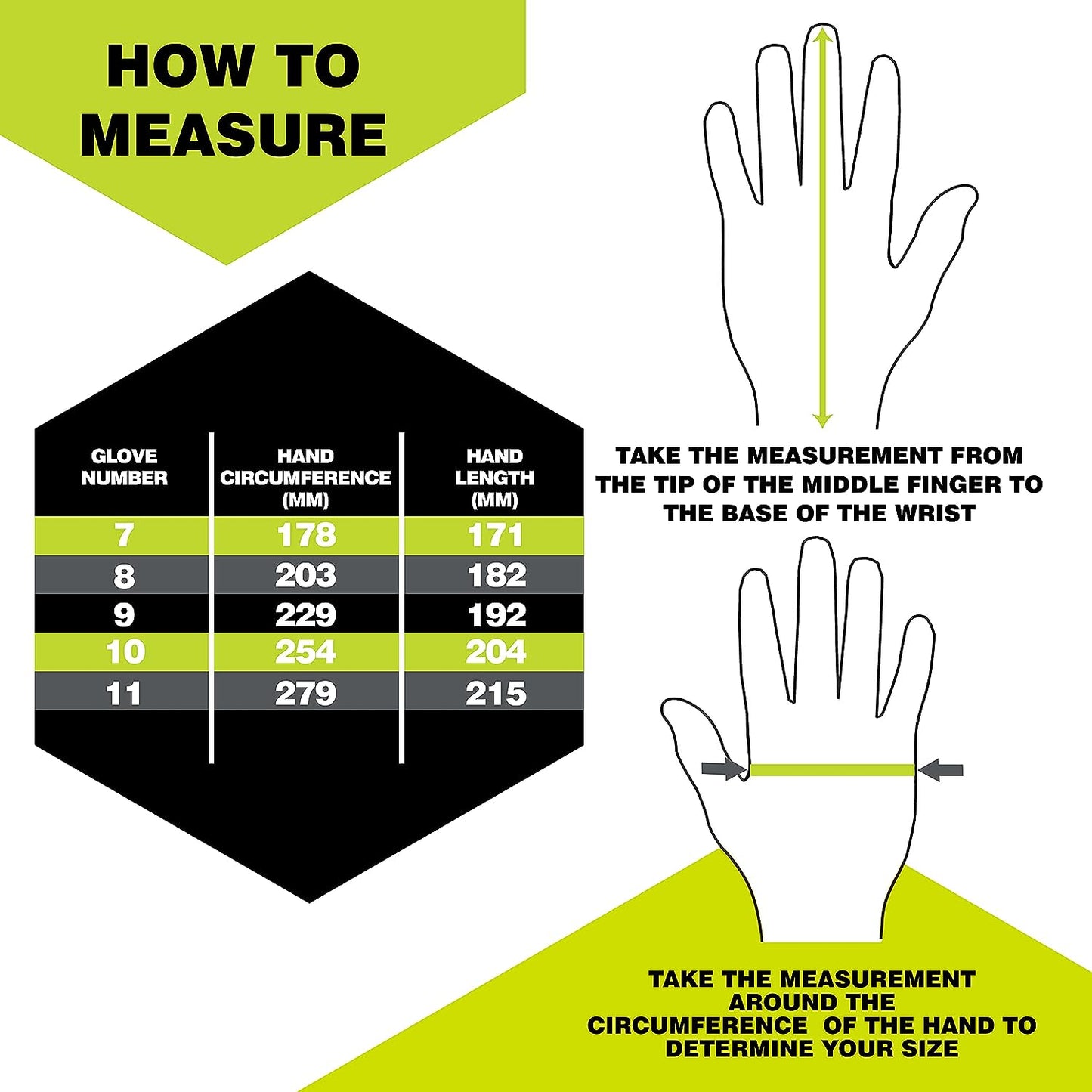 HOW TO MEASURE

| GLOVE NUMBER | HAND CIRCUMFERENCE (MM) | HAND LENGTH (MM) |
|---|---|---|
| 7 | 178 | 171 |
| 8 | 203 | 182 |
| 9 | 229 | 192 |
| 10 | 254 | 204 |
| 11 | 279 | 215 |

TAKE THE MEASUREMENT FROM THE TIP OF THE MIDDLE FINGER TO THE BASE OF THE WRIST

TAKE THE MEASUREMENT AROUND THE CIRCUMFERENCE OF THE HAND TO DETERMINE YOUR SIZE