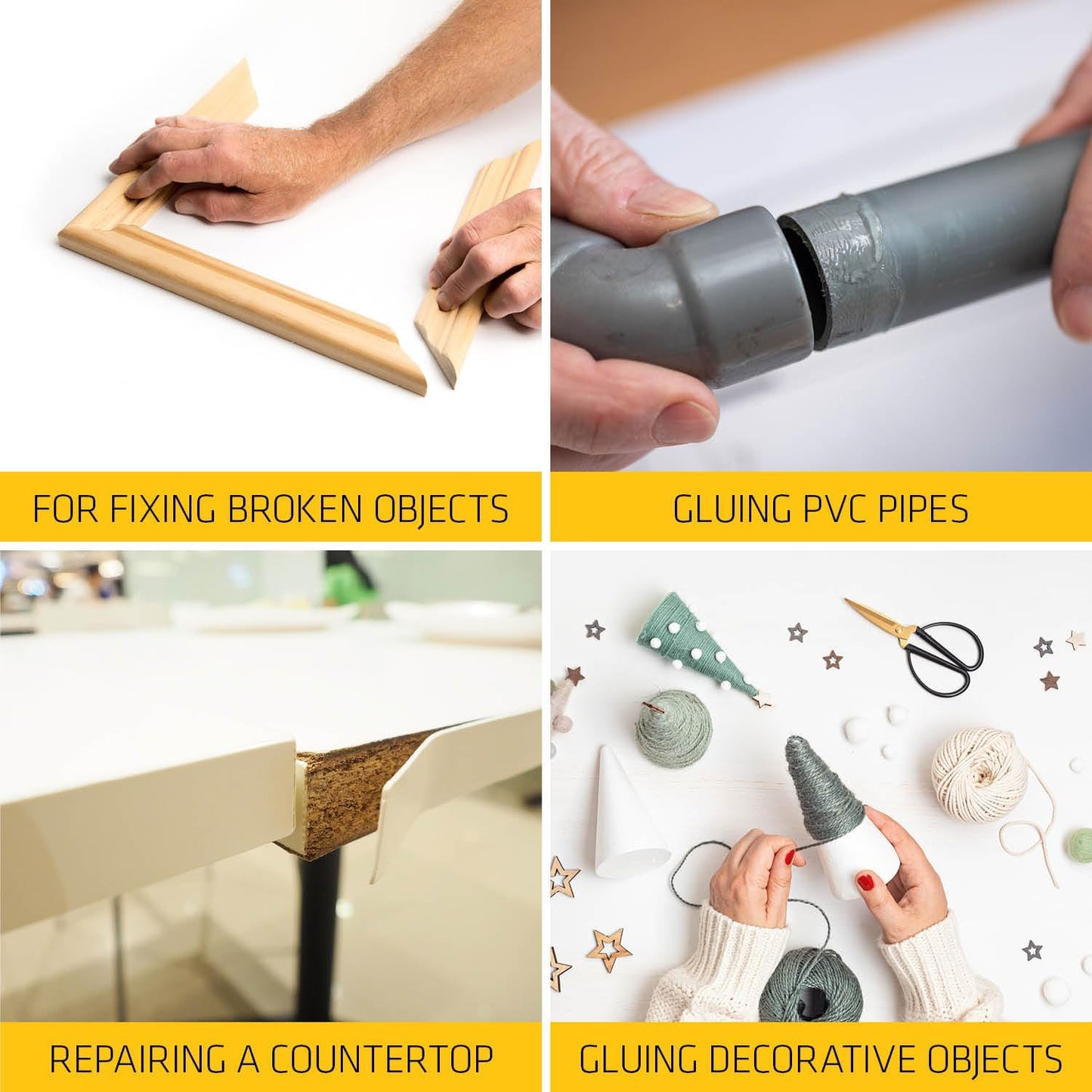 FOR FIXING BROKEN OBJECTS

GLUING PVC PIPES

REPAIRING A COUNTERTOP

GLUING DECORATIVE OBJECTS